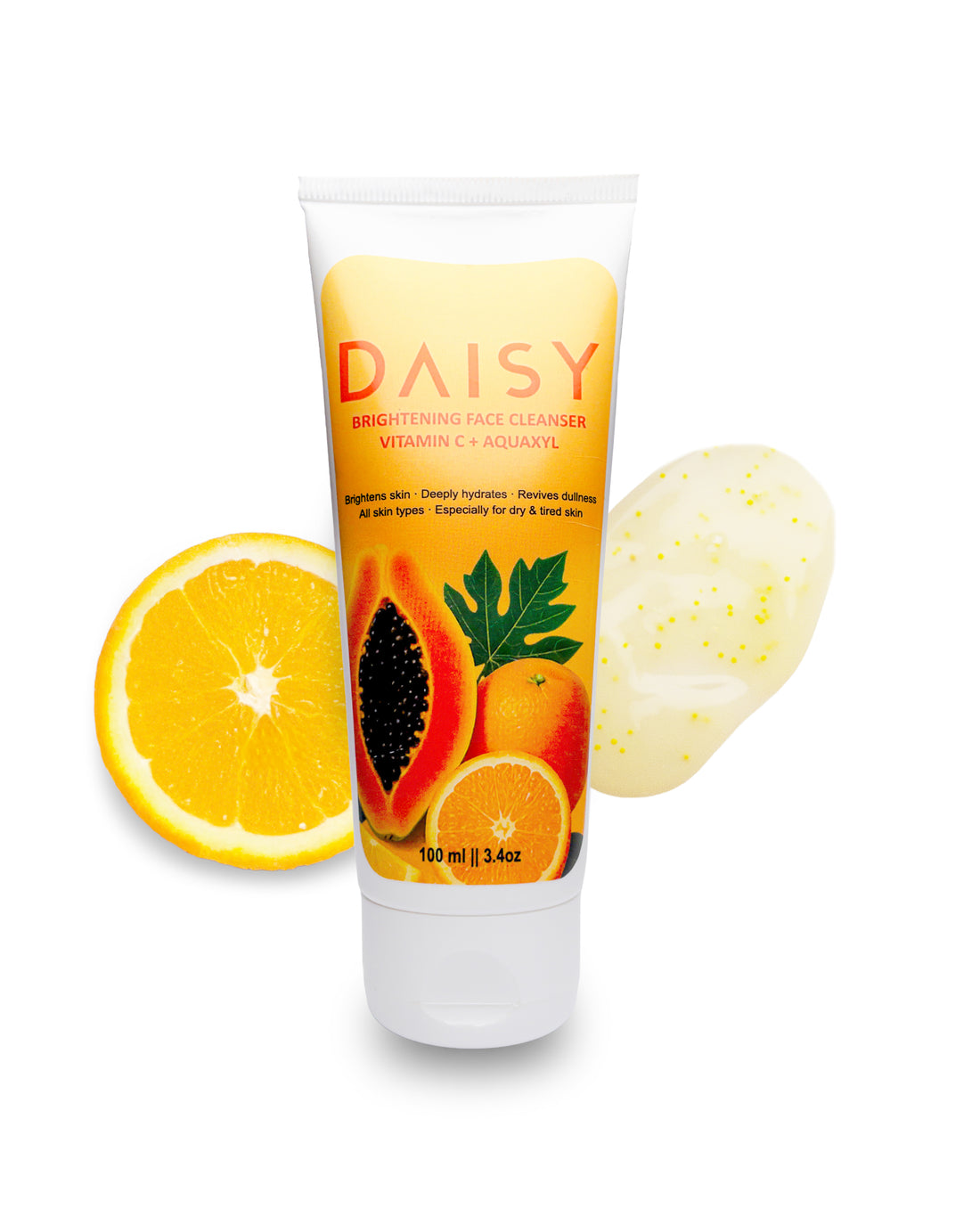 DAISY
BRIGHTENING FACE CLEANSER
VITAMIN C + AQUAXYL

Brightens skin · Deeply hydrates · Revives dullness
All skin types · Especially for dry & tired skin

100 ml || 3.4oz